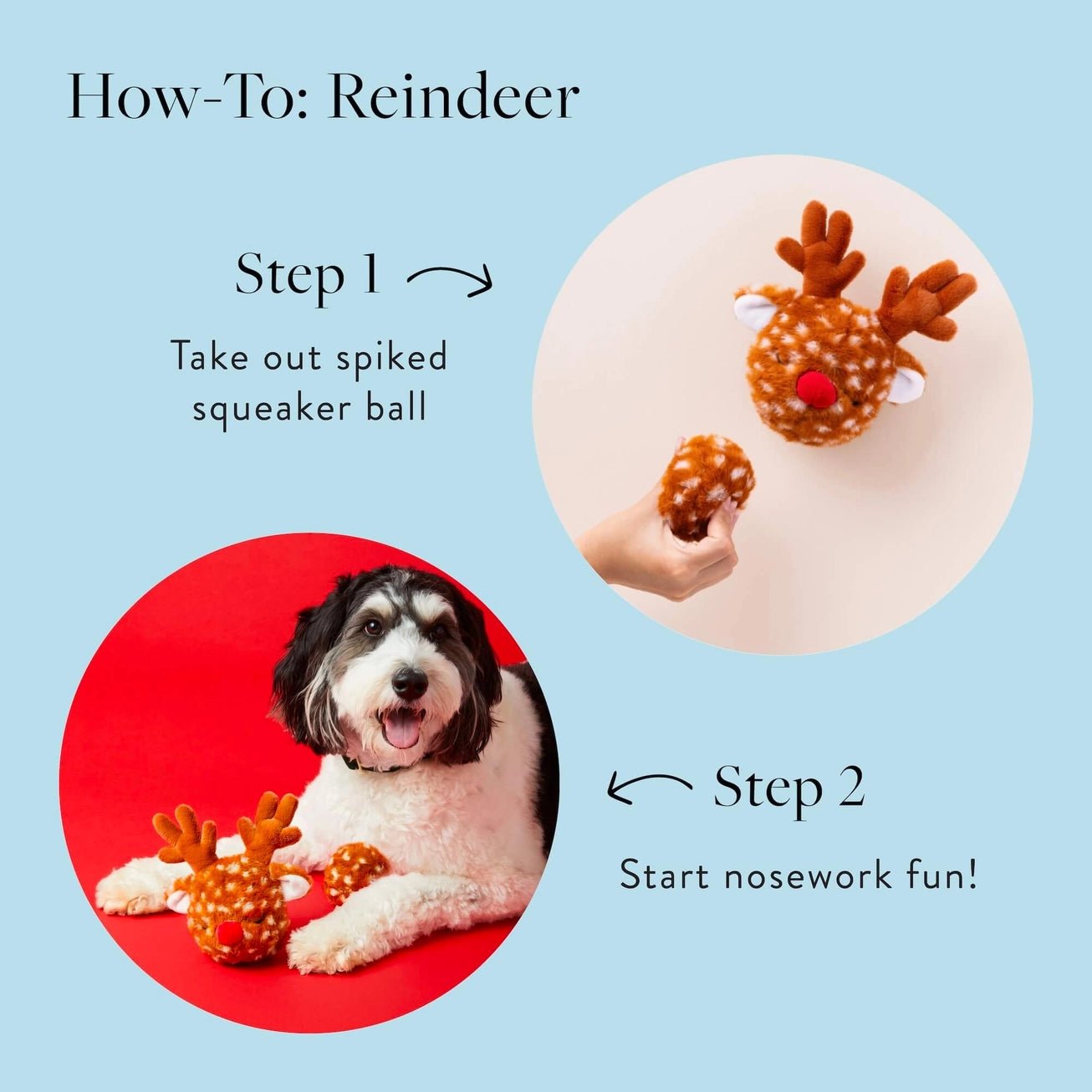 How-To: Reindeer

Step 1

Take out spiked squeaker ball

Step 2

Start nosework fun!